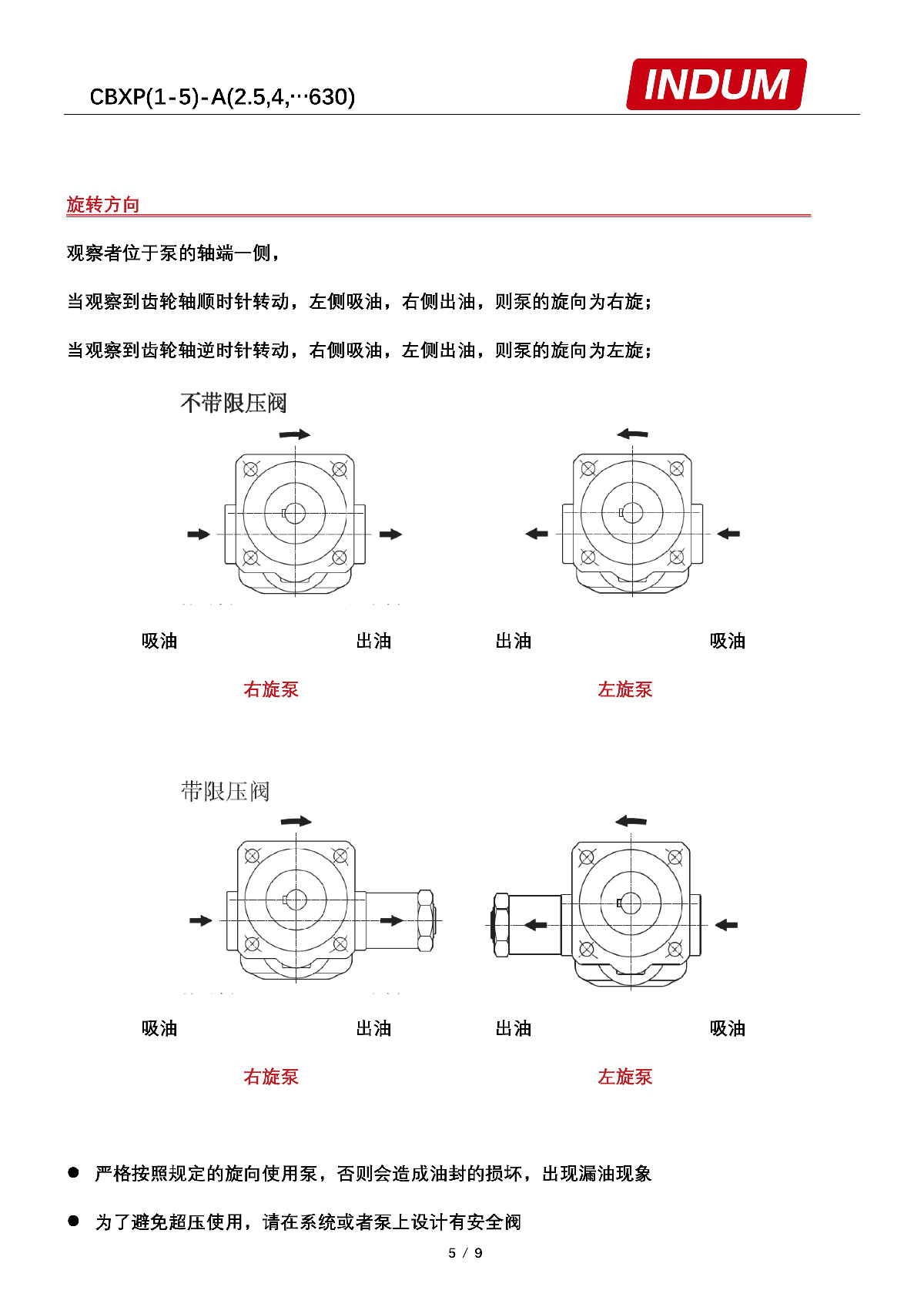 CBXP(1-5)-A(2.5,4,···630)

INDUM

旋转方向

观察者位于泵的轴端一侧，

当观察到齿轮轴顺时针转动，左侧吸油，右侧出油，则泵的旋向为右旋；

当观察到齿轮轴逆时针转动，右侧吸油，左侧出油，则泵的旋向为左旋；

不带限压阀

吸油 出油 出油 吸油

右旋泵 左旋泵

带限压阀

吸油 出油 出油 吸油

右旋泵 左旋泵

● 严格按照规定的旋向使用泵，否则会造成油封的损坏，出现漏油现象

● 为了避免超压使用，请在系统或者泵上设计有安全阀

5 / 9